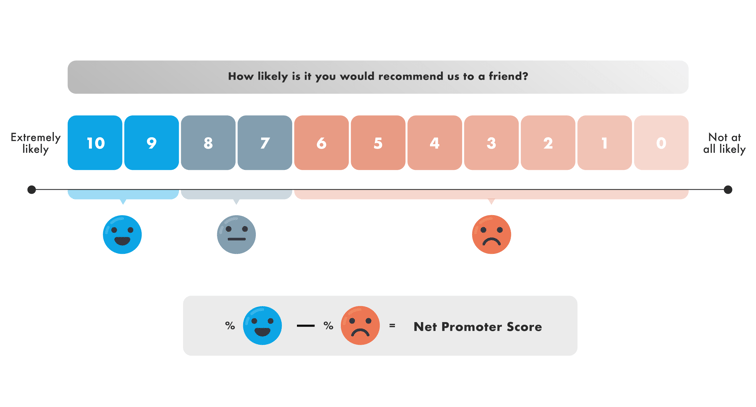 How likely is it you would recommend us to a friend?

Extremely likely

10 9 8 7 6 5 4 3 2 1 0

Not at all likely

% — % = Net Promoter Score